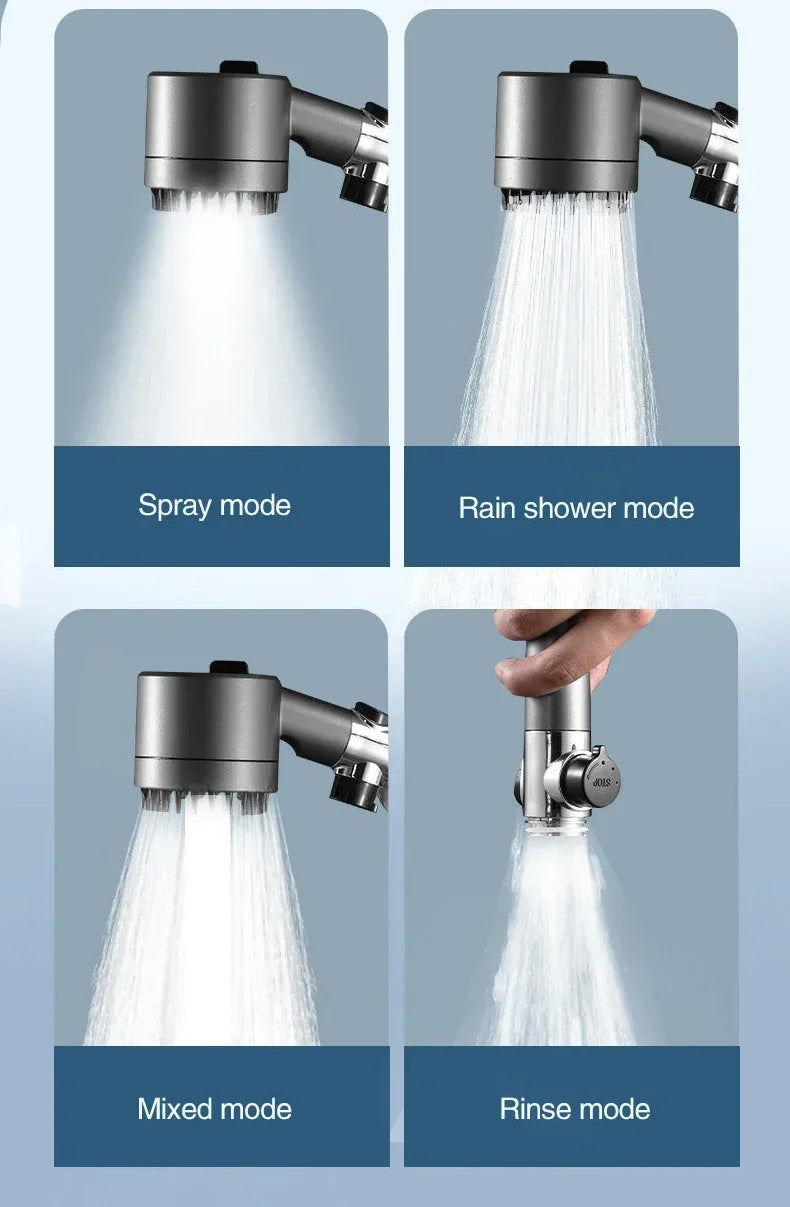 Spray mode

Rain shower mode

Mixed mode

STOP

Rinse mode